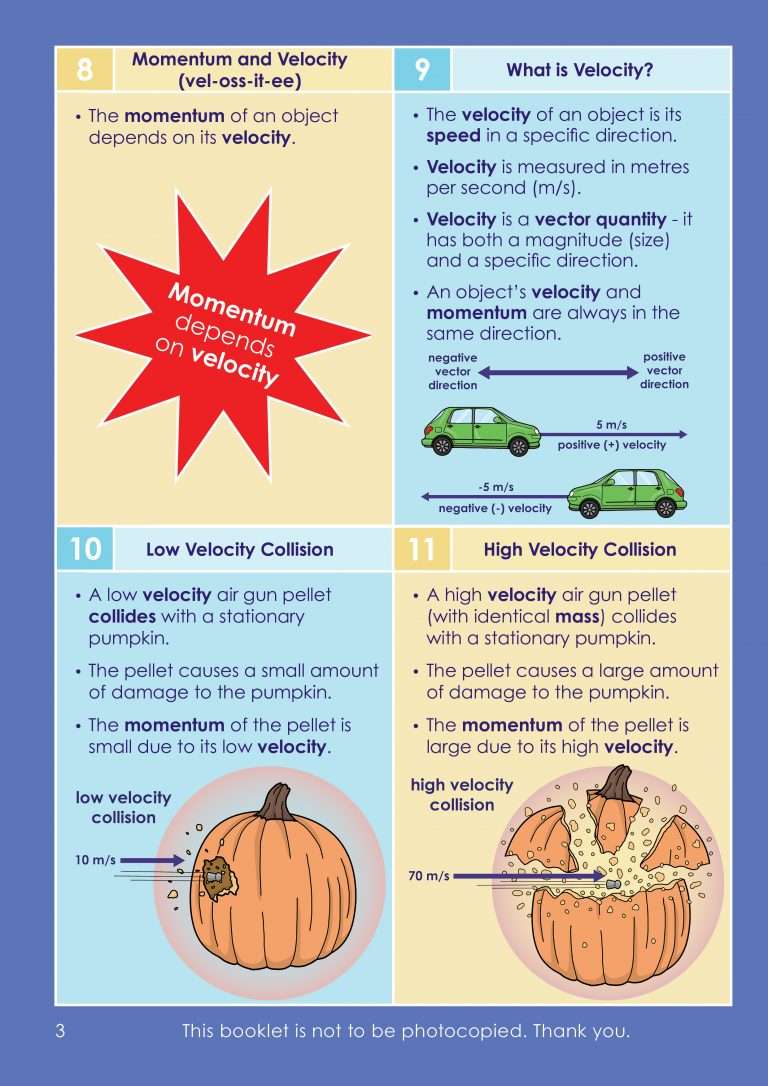 8 Momentum and Velocity (vel-oss-it-ee)

• The momentum of an object depends on its velocity.

Momentum depends on velocity

9 What is Velocity?

• The velocity of an object is its speed in a specific direction.

• Velocity is measured in metres per second (m/s).

• Velocity is a vector quantity - it has both a magnitude (size) and a specific direction.

• An object's velocity and momentum are always in the same direction.

negative vector direction

positive vector direction

5 m/s

positive (+) velocity

-5 m/s

negative (-) velocity

10 Low Velocity Collision

• A low velocity air gun pellet collides with a stationary pumpkin.

• The pellet causes a small amount of damage to the pumpkin.

• The momentum of the pellet is small due to its low velocity.

low velocity collision

10 m/s

11 High Velocity Collision

• A high velocity air gun pellet (with identical mass) collides with a stationary pumpkin.

• The pellet causes a large amount of damage to the pumpkin.

• The momentum of the pellet is large due to its high velocity.

high velocity collision

70 m/s

3 This booklet is not to be photocopied. Thank you.